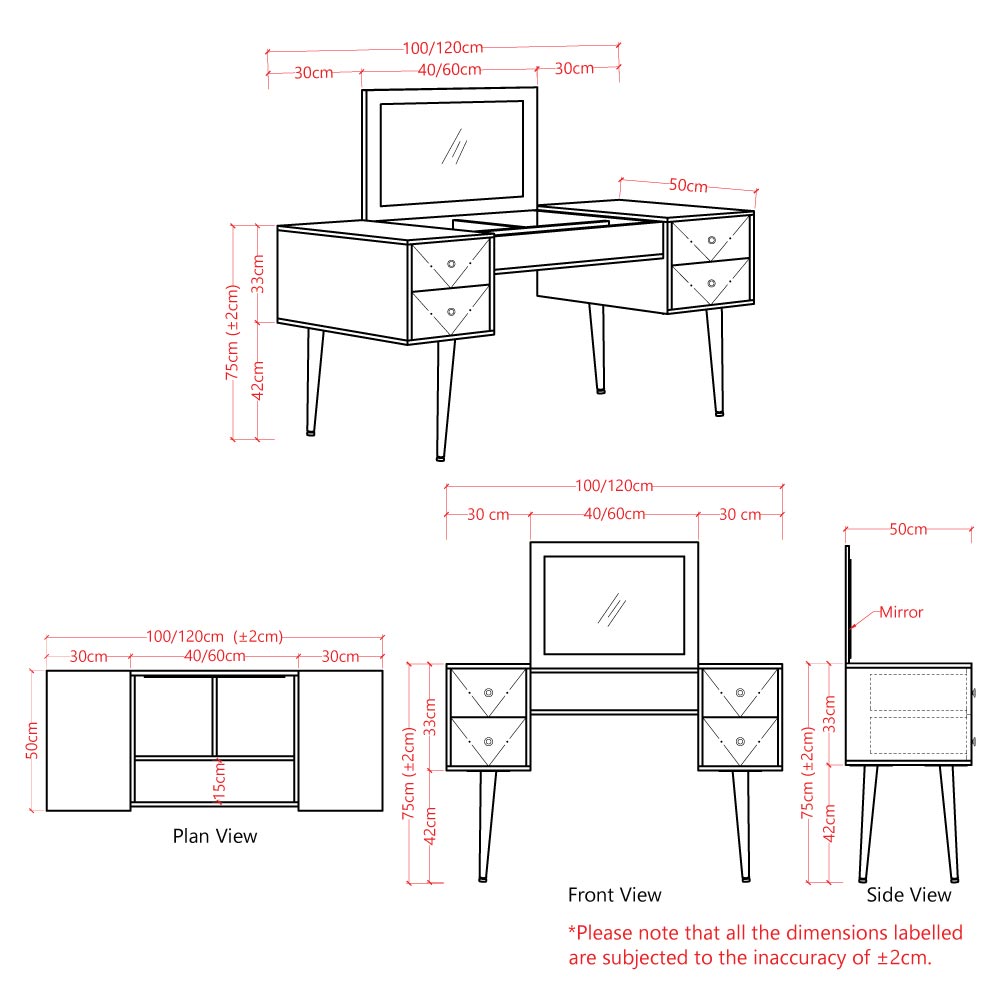 100/120cm
30cm
40/60cm
30cm
50cm
75cm (±2cm)
33cm
42cm

100/120cm
30 cm
40/60cm
30 cm
50cm
Mirror
100/120cm (±2cm)
30cm
40/60cm
30cm
50cm
15cm
Plan View
75cm (±2cm)
33cm
42cm
Front View
75cm (±2cm)
33cm
42cm
Side View

*Please note that all the dimensions labelled are subjected to the inaccuracy of ±2cm.